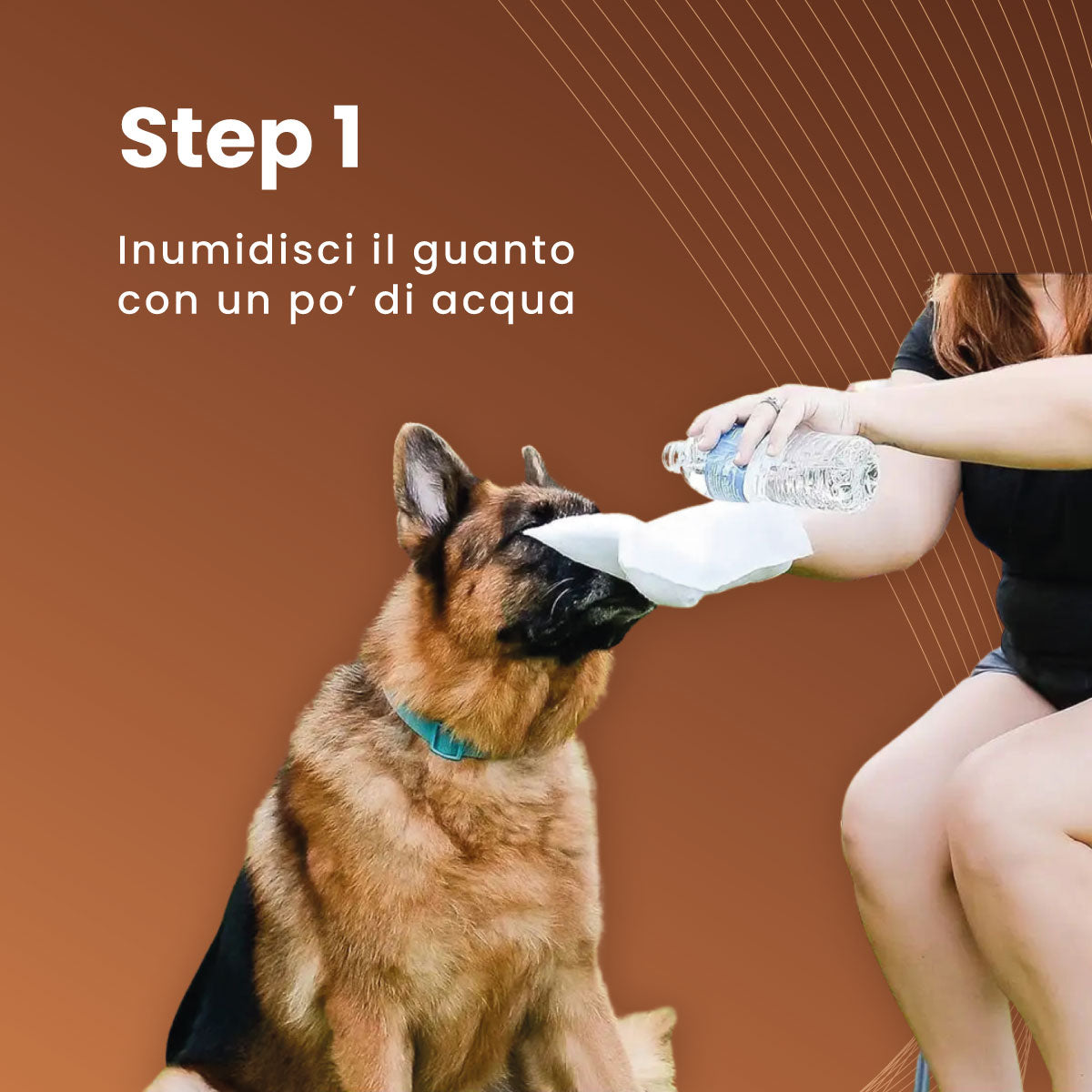 Step 1

Inumidisci il guanto con un po’ di acqua